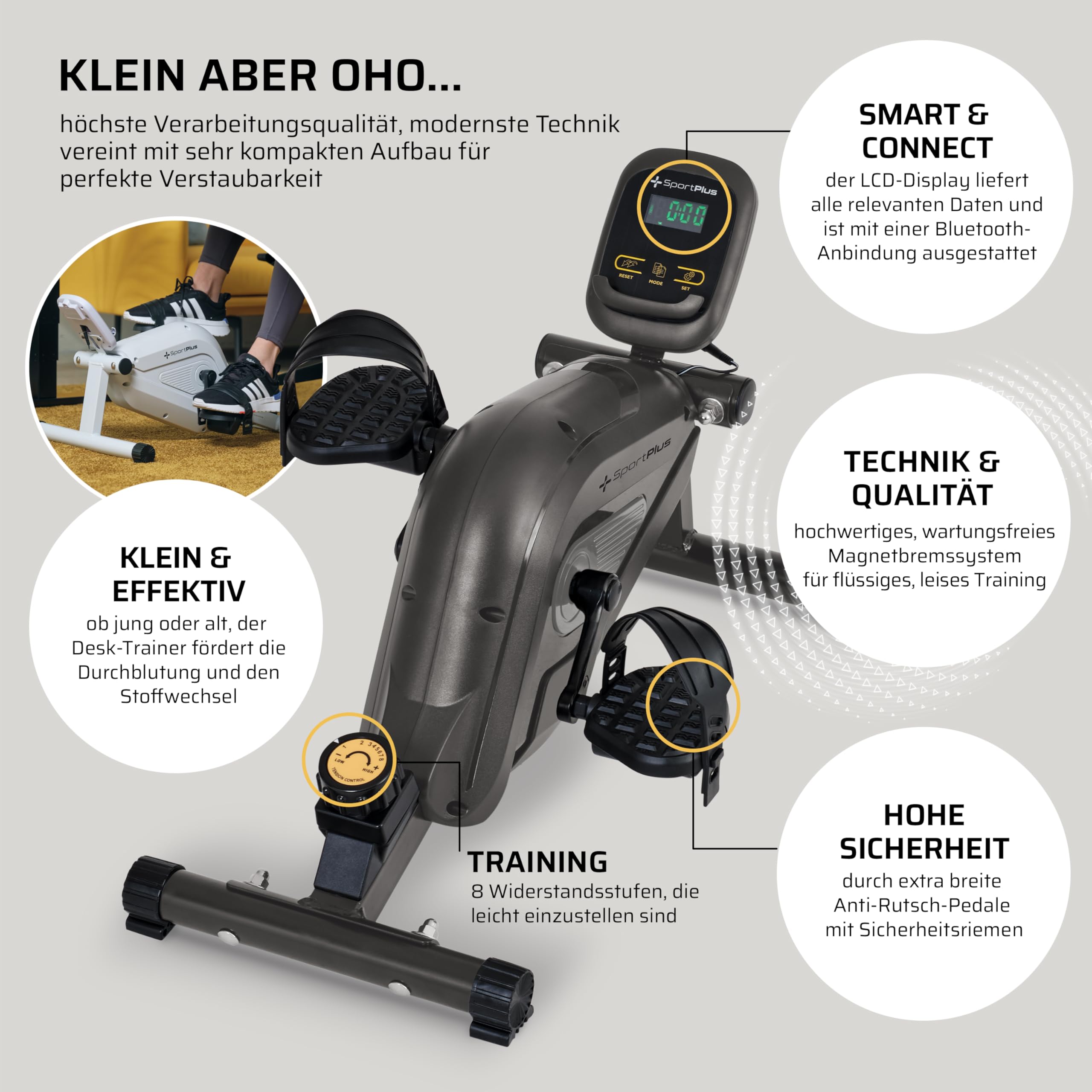 KLEIN ABER OHO...

höchste Verarbeitungsqualität, modernste Technik vereint mit sehr kompakten Aufbau für perfekte Verstaubarkeit

SMART & CONNECT
der LCD-Display liefert alle relevanten Daten und ist mit einer Bluetooth-Anbindung ausgestattet

SportPlus

0:00

RESET MODE SET

SportPlus

SportPlus

TECHNIK & QUALITÄT
hochwertiges, wartungsfreies Magnetbremssystem für flüssiges, leises Training

KLEIN & EFFEKTIV
ob jung oder alt, der Desk-Trainer fördert die Durchblutung und den Stoffwechsel

1 2 3 4 5 6 7 8
LOW HIGH
TENSION CONTROL

TRAINING
8 Widerstandsstufen, die leicht einzustellen sind

HOHE SICHERHEIT
durch extra breite Anti-Rutsch-Pedale mit Sicherheitsriemen